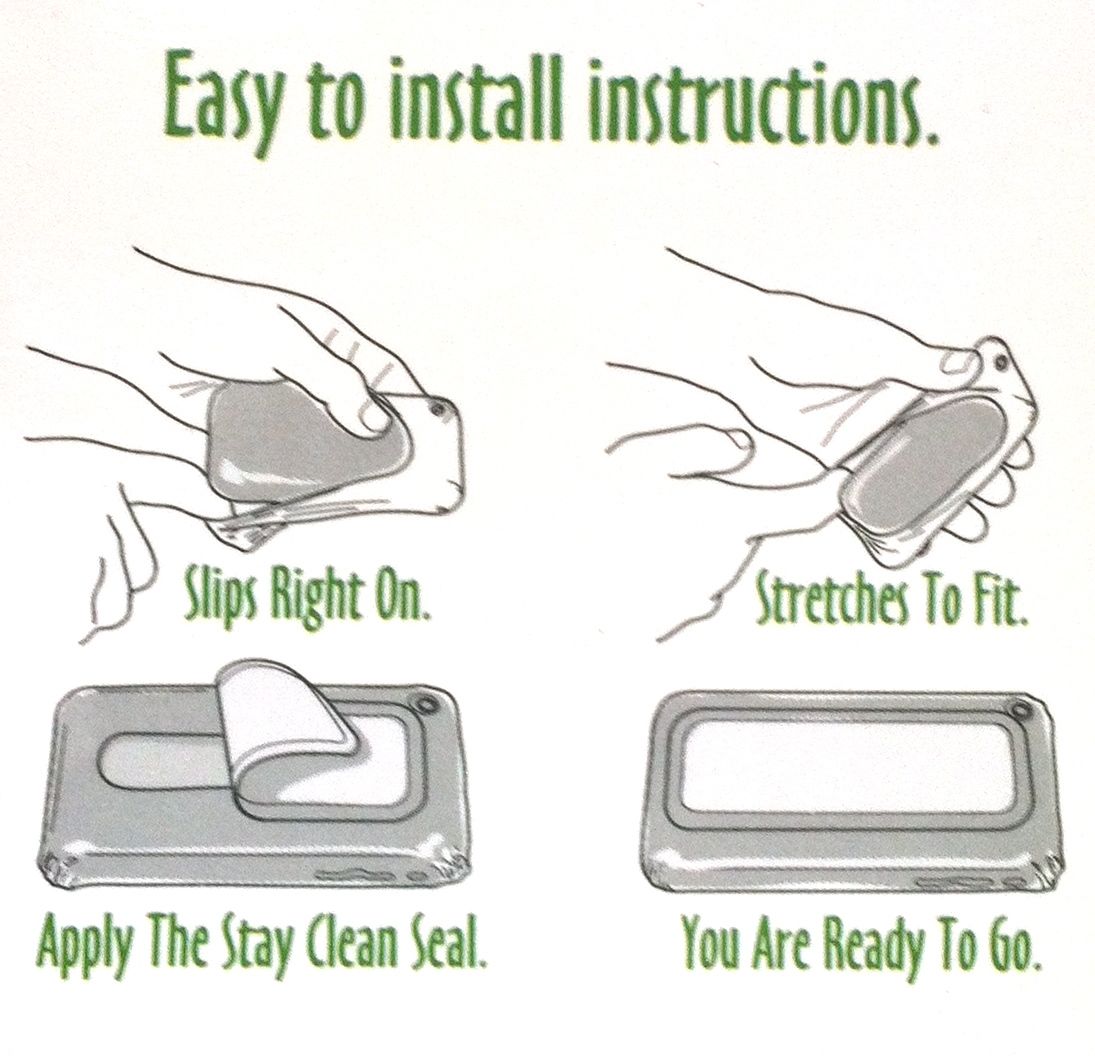 Easy to install instructions.

Slips Right On.

Stretches To Fit.

Apply The Stay Clean Seal.

You Are Ready To Go.